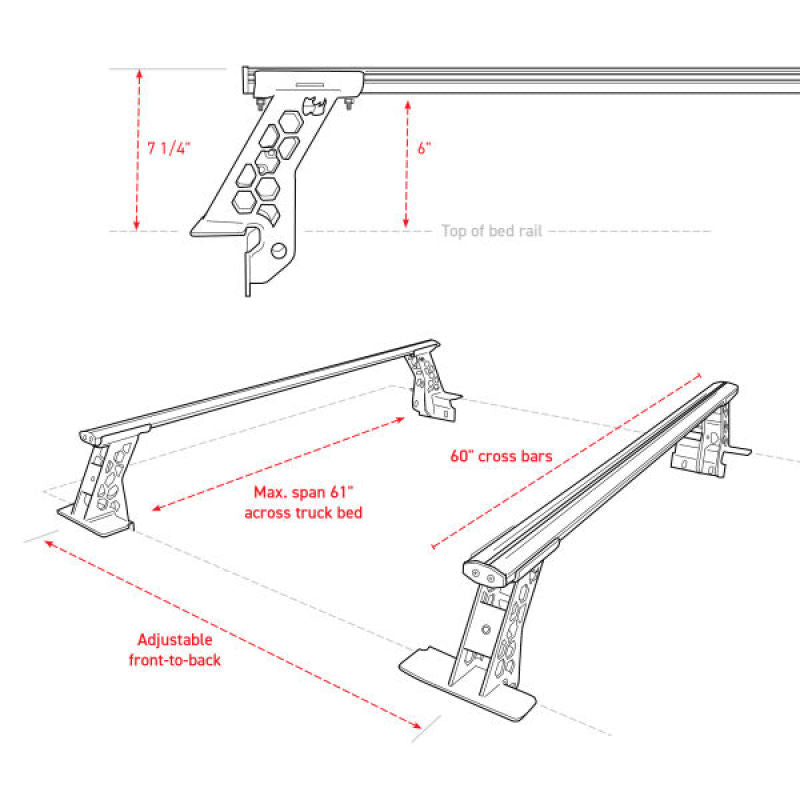 7 1/4"

6"

Top of bed rail

60" cross bars

Max. span 61"
across truck bed

Adjustable
front-to-back