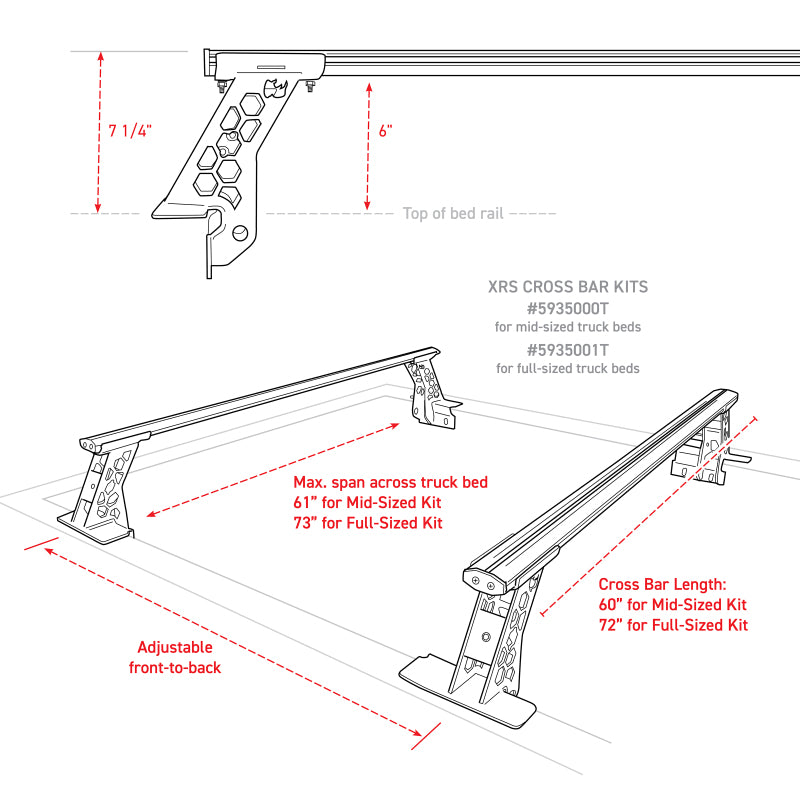 7 1/4"

6"

Top of bed rail

XRS CROSS BAR KITS
#5935000T
for mid-sized truck beds
#5935001T
for full-sized truck beds

Max. span across truck bed
61" for Mid-Sized Kit
73" for Full-Sized Kit

Cross Bar Length:
60" for Mid-Sized Kit
72" for Full-Sized Kit

Adjustable
front-to-back