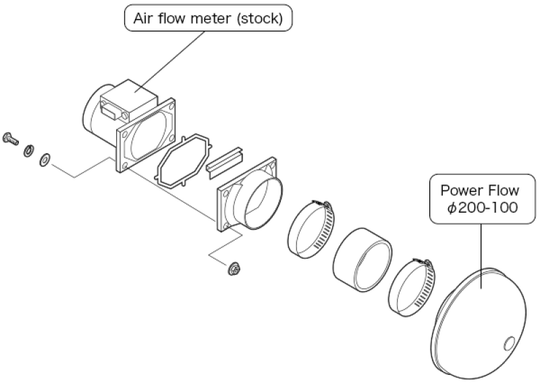 Air flow meter (stock)

Power Flow
$\phi$200-100